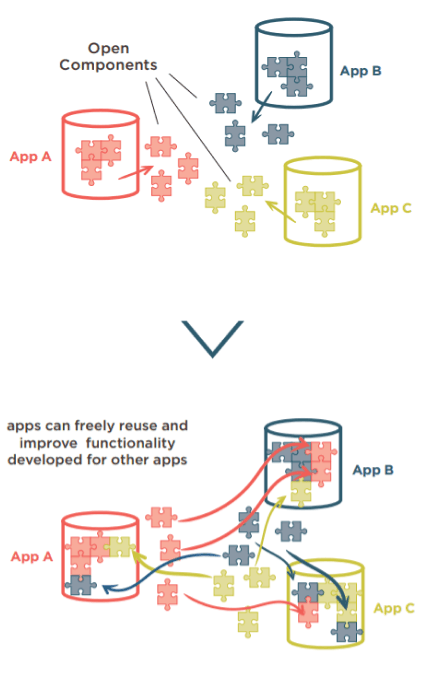 Open Components

App B

App A

App C

apps can freely reuse and improve functionality developed for other apps

App B

App A

App C